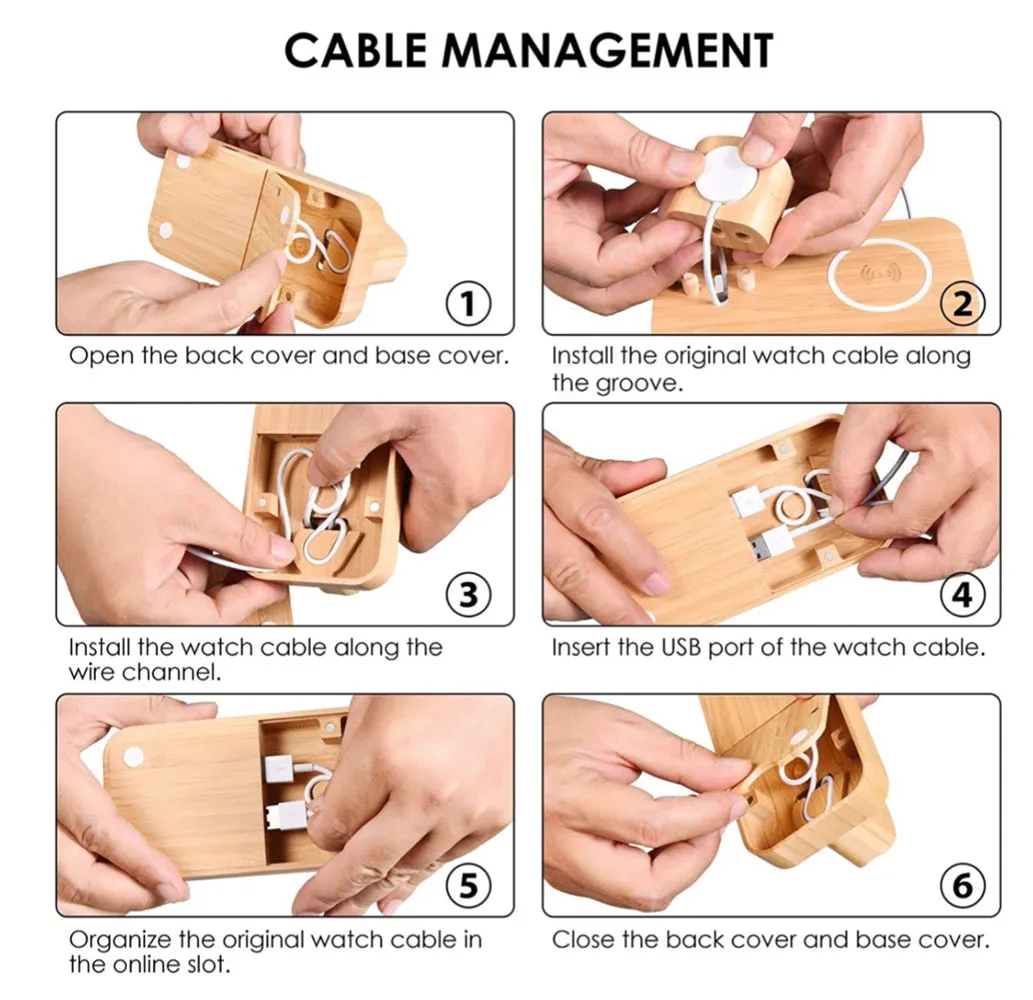 CABLE MANAGEMENT

1

Open the back cover and base cover.

2

Install the original watch cable along the groove.

3

Install the watch cable along the wire channel.

4

Insert the USB port of the watch cable.

5

Organize the original watch cable in the online slot.

6

Close the back cover and base cover.